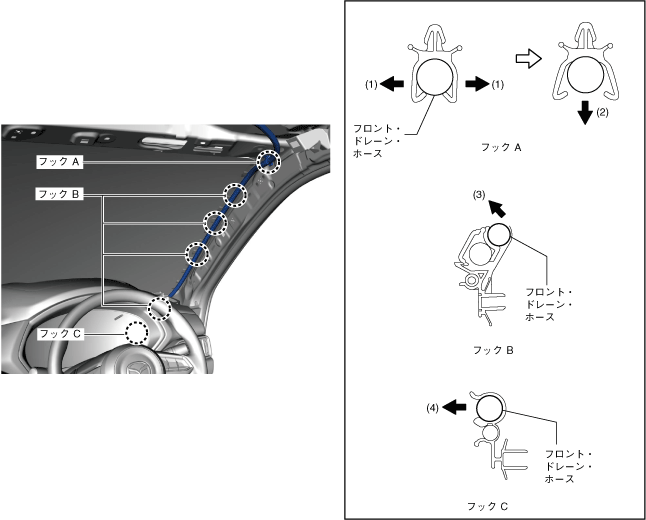 フック A
フック B
フック C

(1)
(1)
(2)
フロント・ドレーン・ホース
フック A

(3)
フロント・ドレーン・ホース
フック B

(4)
フロント・ドレーン・ホース
フック C