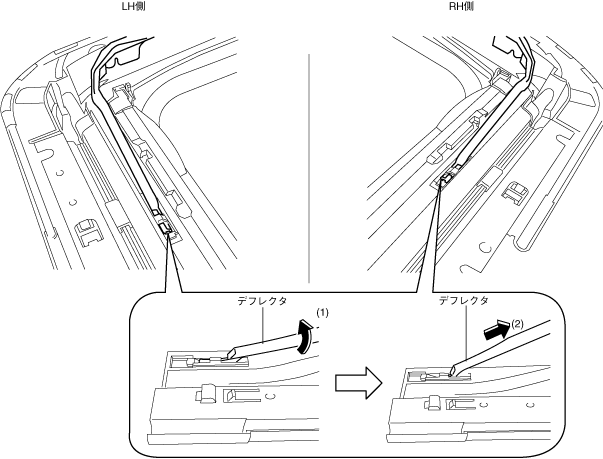 LH側

RH側

デフレクタ

(1)

デフレクタ

(2)