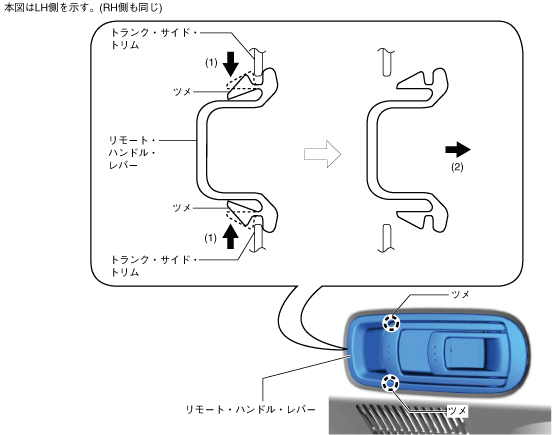 本図はLH側を示す。(RH側も同じ)

トランク・サイド・トリム

(1)

ツメ

リモート・ハンドル・レバー

ツメ

(1)

トランク・サイド・トリム

(2)

ツメ

リモート・ハンドル・レバー

ツメ