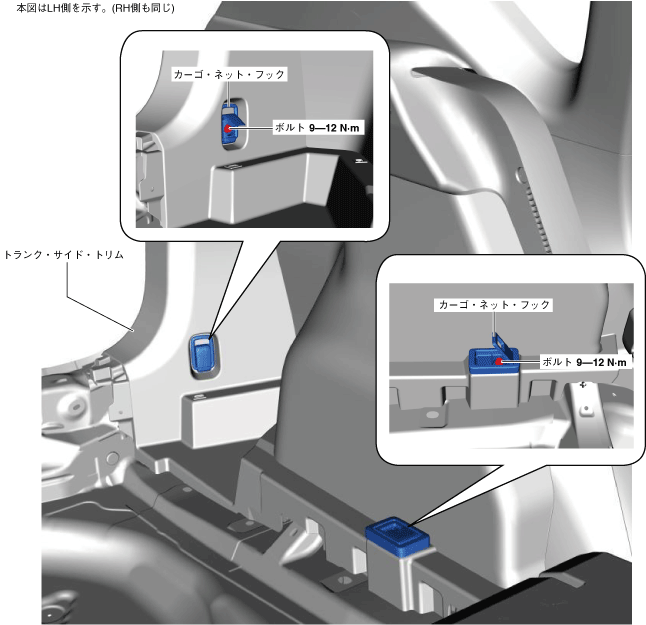 本図はLH側を示す。(RH側も同じ)

カーゴ・ネット・フック

ボルト 9—12 N·m

トランク・サイド・トリム

カーゴ・ネット・フック

ボルト 9—12 N·m