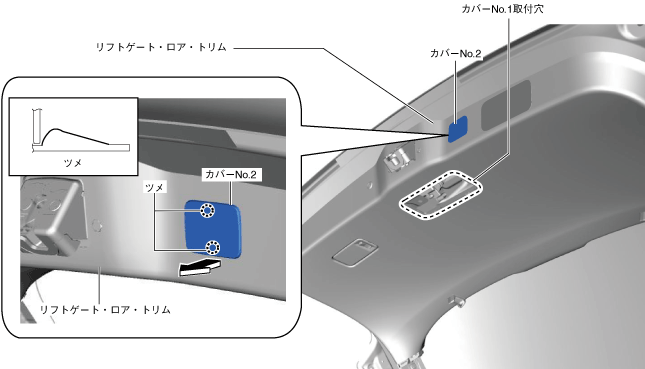 カバーNo.1取付穴

リフトゲート・ロア・トリム

カバーNo.2

ツメ

カバーNo.2

ツメ

リフトゲート・ロア・トリム