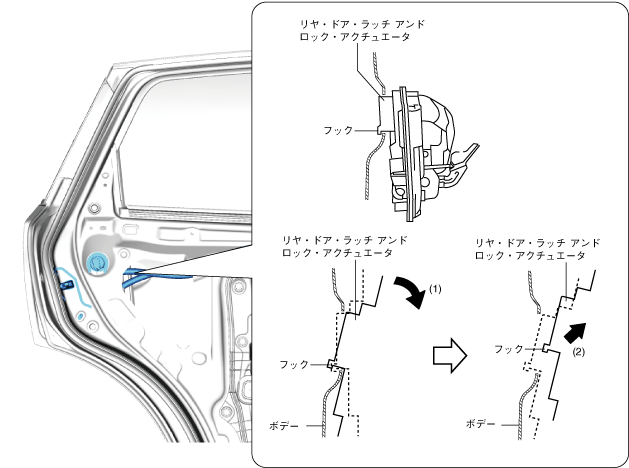 リヤ・ドア・ラッチ アンド
ロック・アクチュエータ

フック

リヤ・ドア・ラッチ アンド
ロック・アクチュエータ

(1)

フック

ボデー

リヤ・ドア・ラッチ アンド
ロック・アクチュエータ

フック

(2)

ボデー