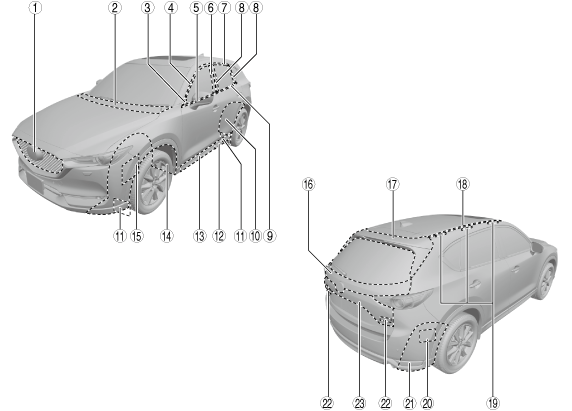 ①
②
③
④
⑤
⑥
⑦
⑧
⑧
⑪
⑮
⑭
⑬
⑫
⑪
⑩
⑨
⑯
⑰
⑱
㉒
㉓
㉒
㉑
⑳
⑲