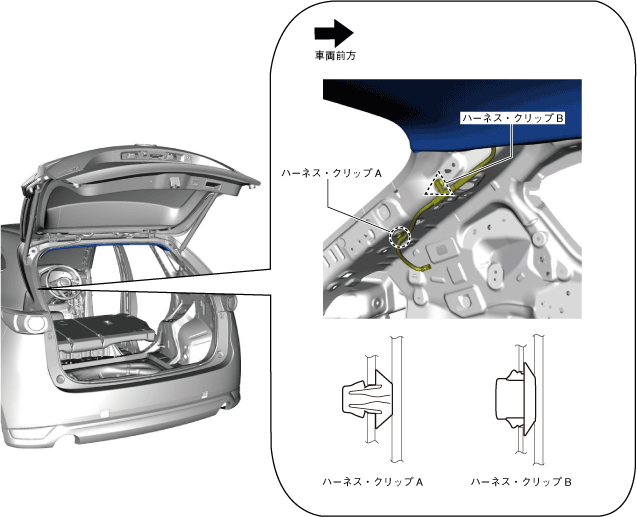 車両前方

ハーネス・クリップ B

ハーネス・クリップ A

ハーネス・クリップ A

ハーネス・クリップ B