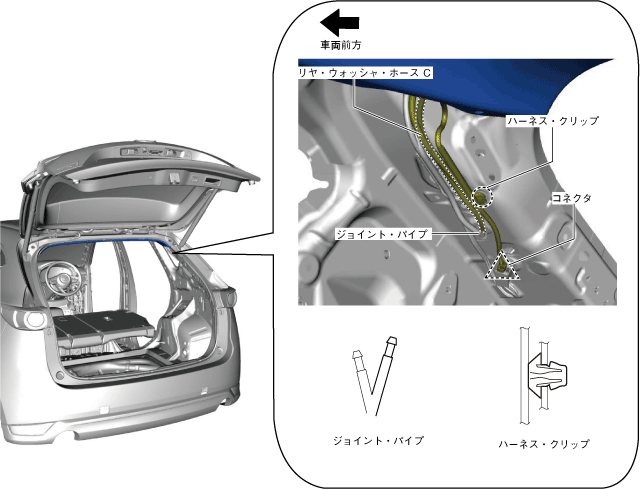 車両前方

リヤ・ウォッシャ・ホース C

ハーネス・クリップ

コネクタ

ジョイント・パイプ

ジョイント・パイプ

ハーネス・クリップ