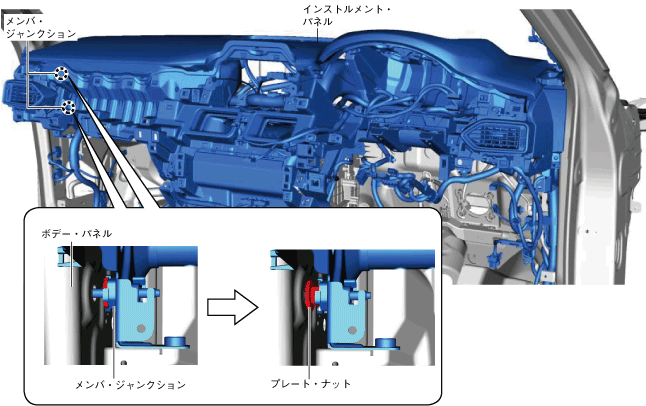 メンバ・ジャンクション

インストルメント・パネル

ボデー・パネル

メンバ・ジャンクション

プレート・ナット