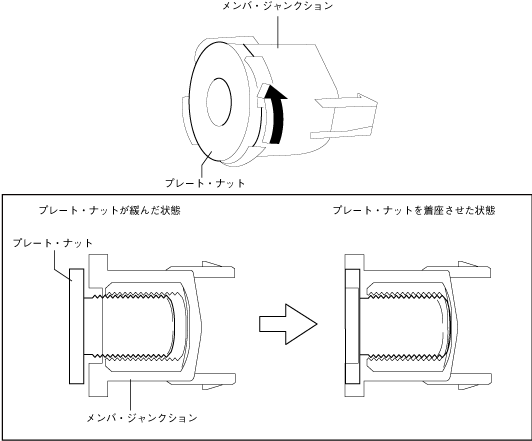 メンバ・ジャンクション

プレート・ナット

プレート・ナットが緩んだ状態

プレート・ナット

メンバ・ジャンクション

プレート・ナットを着座させた状態