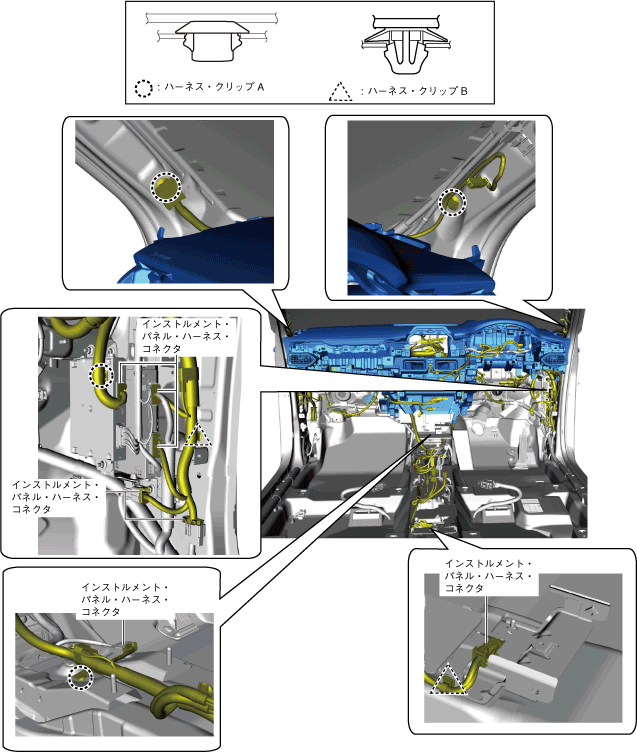 : ハーネス・クリップ A

: ハーネス・クリップ B

インストルメント・パネル・ハーネス・コネクタ

インストルメント・パネル・ハーネス・コネクタ

インストルメント・パネル・ハーネス・コネクタ

インストルメント・パネル・ハーネス・コネクタ