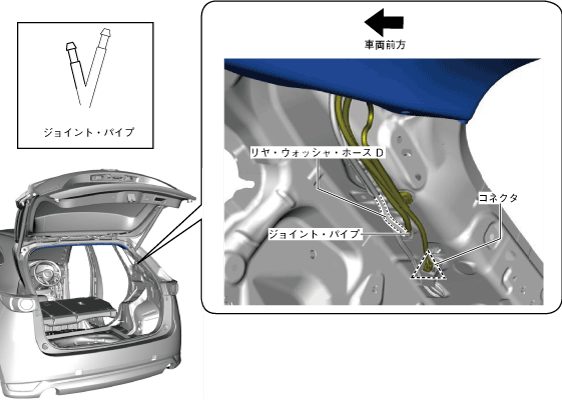 ジョイント・パイプ

車両前方

リヤ・ウォッシャ・ホース D

コネクタ

ジョイント・パイプ