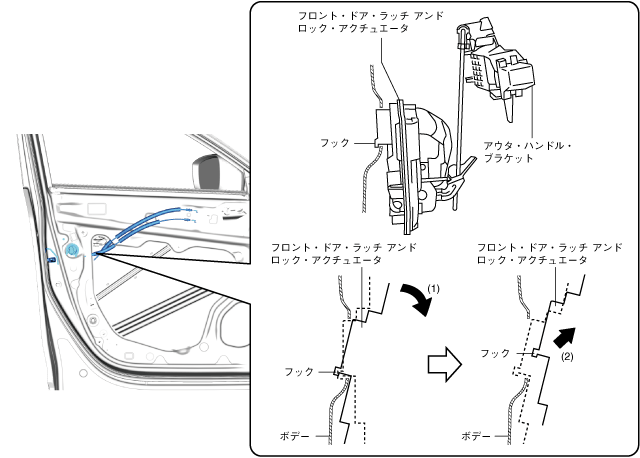 フロント・ドア・ラッチ アンド ロック・アクチュエータ

フック

アウタ・ハンドル・ブラケット

フロント・ドア・ラッチ アンド ロック・アクチュエータ

(1)

フック

ボデー

フロント・ドア・ラッチ アンド ロック・アクチュエータ

フック

(2)

ボデー