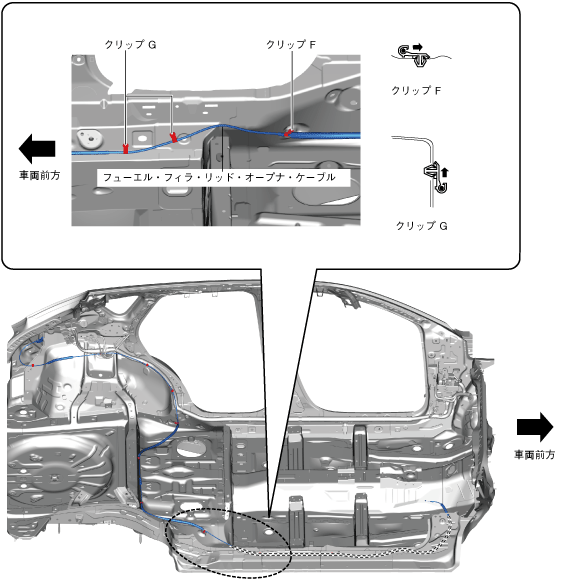 クリップ G

クリップ F

クリップ F

車両前方

フューエル・フィラ・リッド・オープナ・ケーブル

クリップ G

車両前方