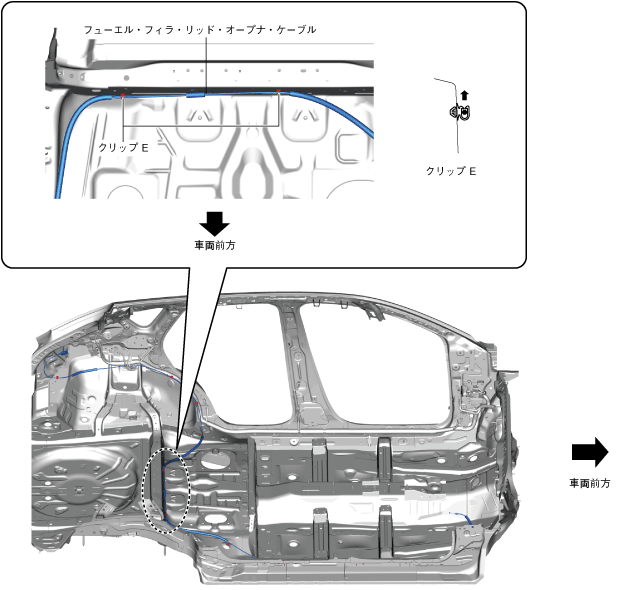 フューエル・フィラ・リッド・オープナ・ケーブル

クリップ E

クリップ E

車両前方

車両前方