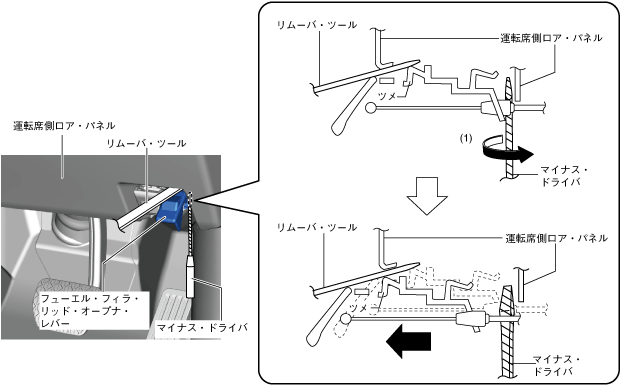 運転席側ロア・パネル

リムーバ・ツール

フューエル・フィラ・リッド・オープナ・レバー

マイナス・ドライバ

リムーバ・ツール

運転席側ロア・パネル

ツメ

(1)

マイナス・ドライバ

リムーバ・ツール

運転席側ロア・パネル

ツメ

マイナス・ドライバ