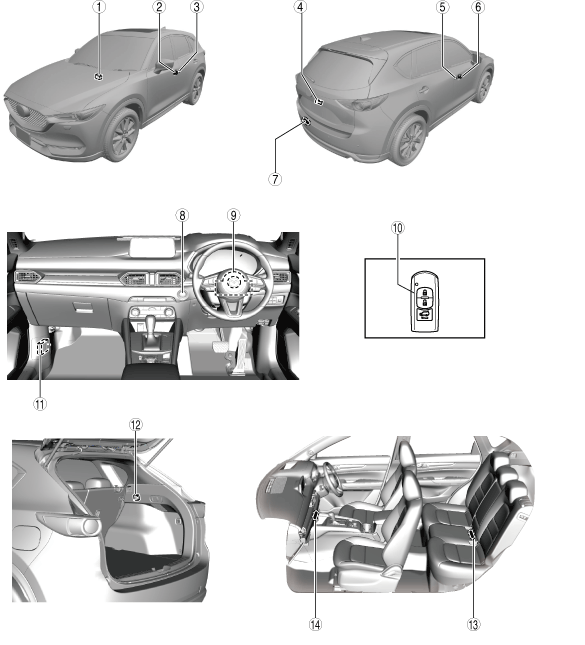 ①
②
③
④
⑤
⑥
⑦
⑧
⑨
⑩
⑪
⑫
⑭
⑬