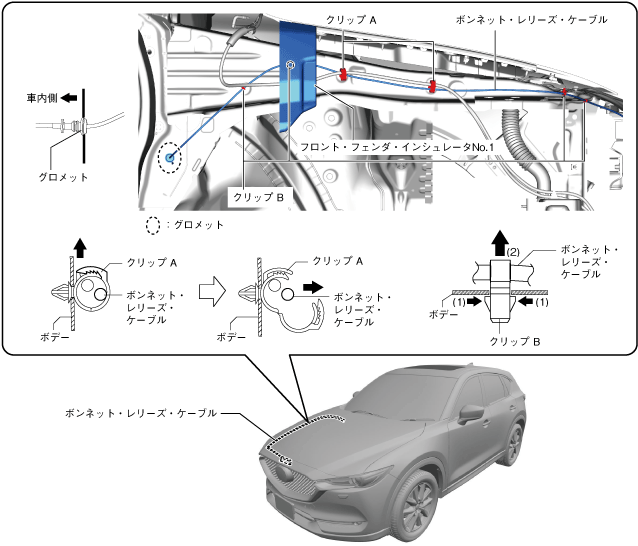 クリップ A

ボンネット・レリーズ・ケーブル

車内側

グロメット

フロント・フェンダ・インシュレータNo.1

クリップ B

：グロメット

クリップ A

ボンネット・レリーズ・ケーブル

ボデー

クリップ A

ボンネット・レリーズ・ケーブル

ボデー

(2)

ボンネット・レリーズ・ケーブル

(1)

(1)

ボデー

クリップ B

ボンネット・レリーズ・ケーブル