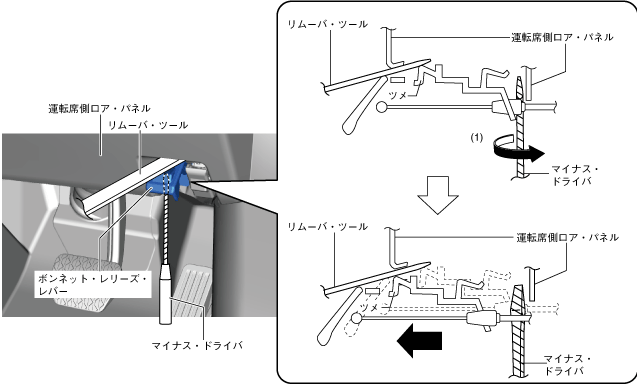 運転席側ロア・パネル
リムーバ・ツール
ボンネット・レリーズ・レバー
マイナス・ドライバ

リムーバ・ツール
運転席側ロア・パネル
ツメ
(1)
マイナス・ドライバ

リムーバ・ツール
運転席側ロア・パネル
ツメ
マイナス・ドライバ