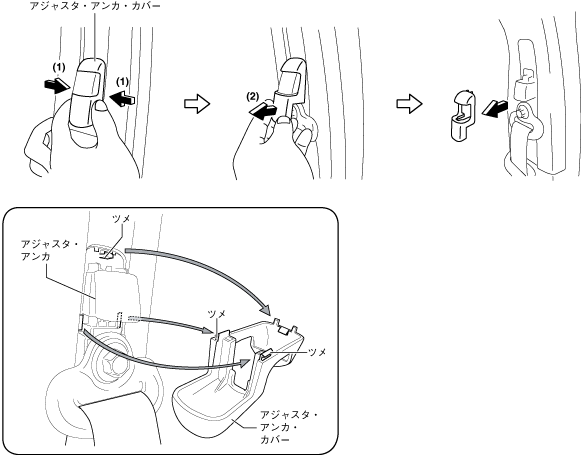 アジャスタ・アンカ・カバー

(1)

(1)

(2)

ツメ

アジャスタ・アンカ

ツメ

ツメ

アジャスタ・アンカ・カバー