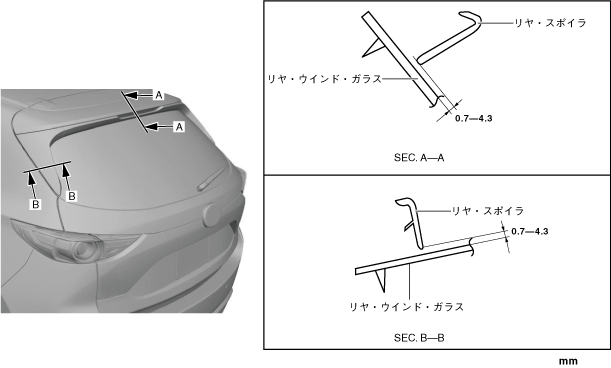 A
A
B
B

リヤ・スポイラ
リヤ・ウインド・ガラス
0.7—4.3
SEC. A—A

リヤ・スポイラ
0.7—4.3
リヤ・ウインド・ガラス
SEC. B—B

mm