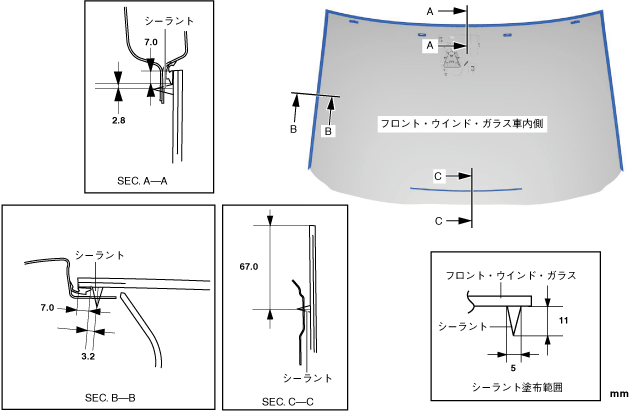 シーラント

7.0

2.8

SEC. A—A

A

A

B

B

フロント・ウインド・ガラス車内側

C

C

シーラント

7.0

3.2

SEC. B—B

67.0

シーラント

SEC. C—C

フロント・ウインド・ガラス

シーラント

11

5

シーラント塗布範囲

mm