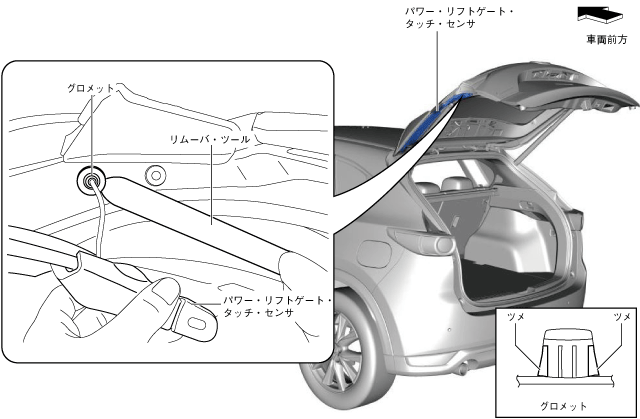 パワー・リフトゲート・タッチ・センサ

車両前方

グロメット

リムーバ・ツール

パワー・リフトゲート・タッチ・センサ

ツメ

ツメ

グロメット