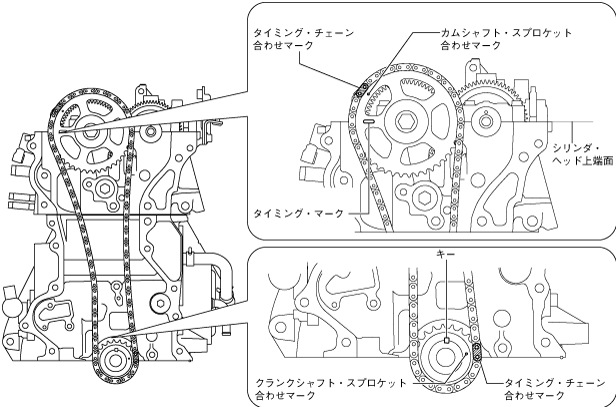 タイミング・チェーン
合わせマーク

カムシャフト・スプロケット
合わせマーク

シリンダ・
ヘッド上端面

タイミング・マーク

キー

クランクシャフト・スプロケット
合わせマーク

タイミング・チェーン
合わせマーク