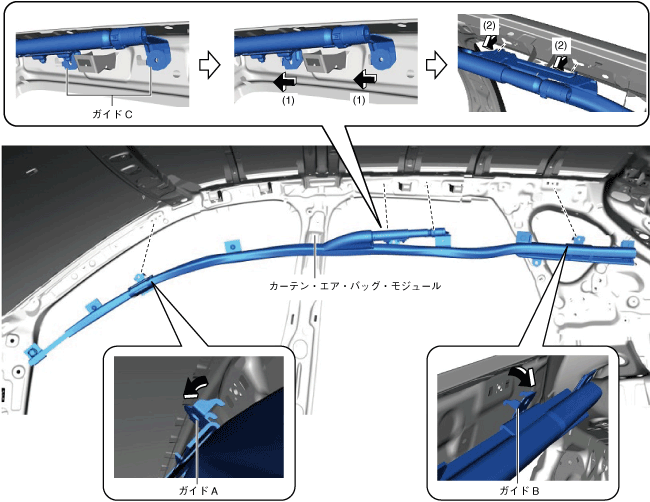 ガイドC

(1)

(1)

(2)

(2)

カーテン・エア・バッグ・モジュール

ガイドA

ガイドB