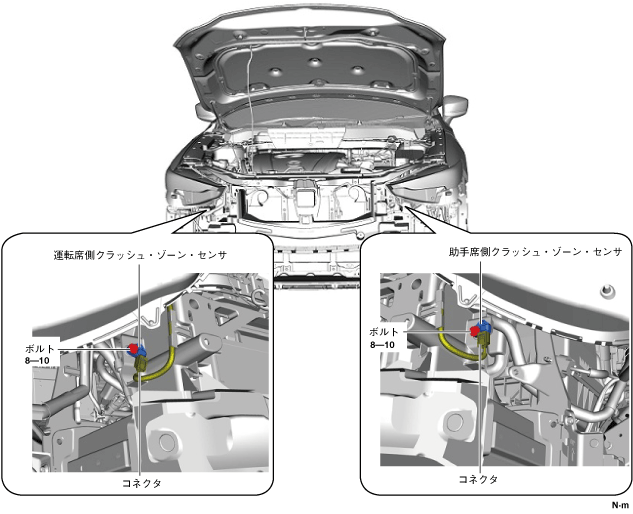 運転席側クラッシュ・ゾーン・センサ

ボルト
8—10

コネクタ

助手席側クラッシュ・ゾーン・センサ

ボルト
8—10

コネクタ

N·m