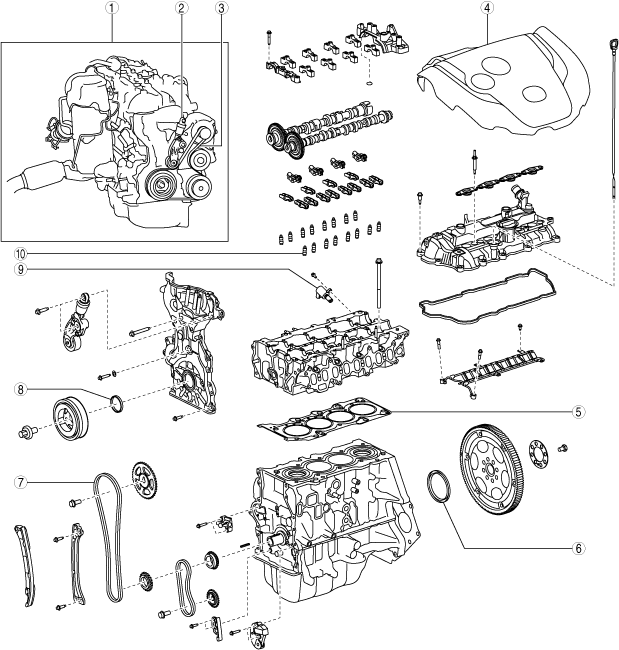 1
2
3
4
10
9
8
5
7
6