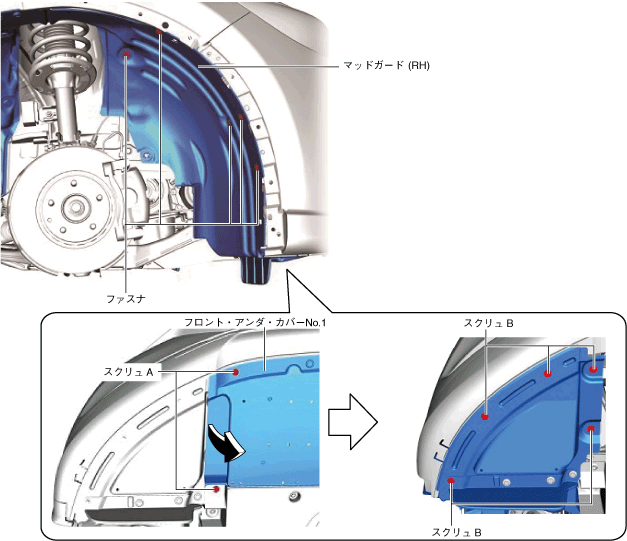 マッドガード (RH)

ファスナ

フロント・アンダ・カバーNo.1

スクリュ A

スクリュ B

スクリュ B