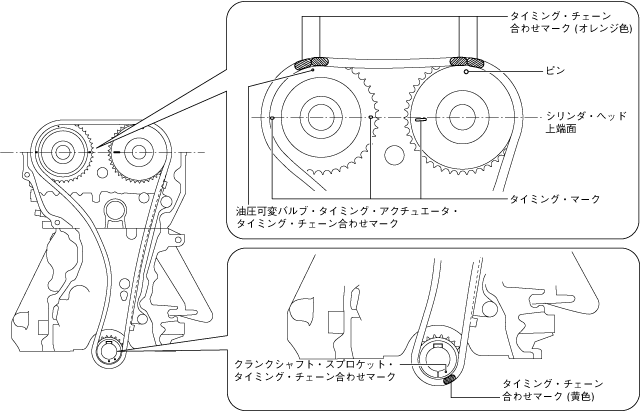 タイミング・チェーン
合わせマーク (オレンジ色)

ピン

シリンダ・ヘッド
上端面

タイミング・マーク

油圧可変バルブ・タイミング・アクチュエータ・
タイミング・チェーン合わせマーク

クランクシャフト・スプロケット・
タイミング・チェーン合わせマーク

タイミング・チェーン
合わせマーク (黄色)