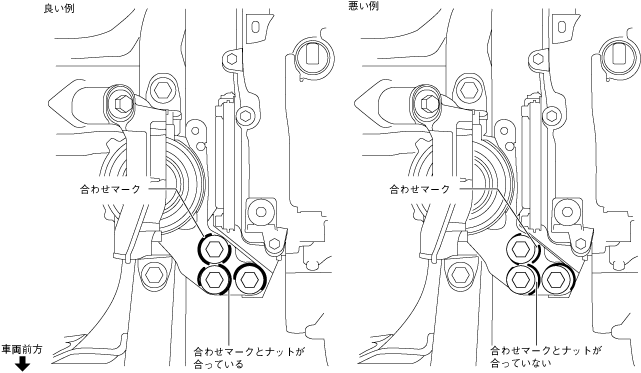 良い例

合わせマーク

合わせマークとナットが合っている

車両前方

悪い例

合わせマーク

合わせマークとナットが合っていない