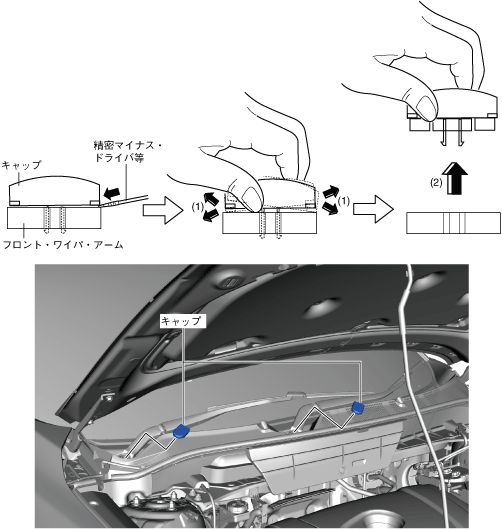 キャップ

精密マイナス・ドライバ等

フロント・ワイパ・アーム

(1)

(1)

(2)

キャップ