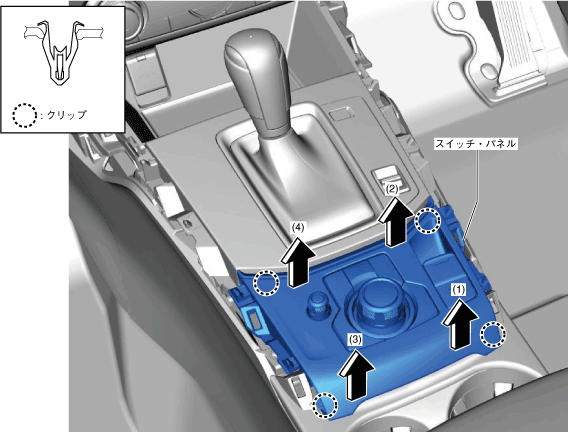 : クリップ

スイッチ・パネル

(2)

(4)

(1)

(3)