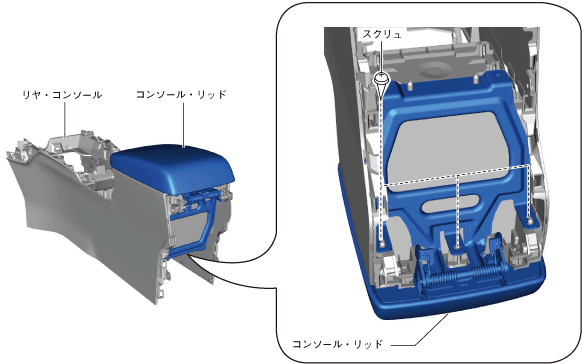 リヤ・コンソール

コンソール・リッド

スクリュ

コンソール・リッド