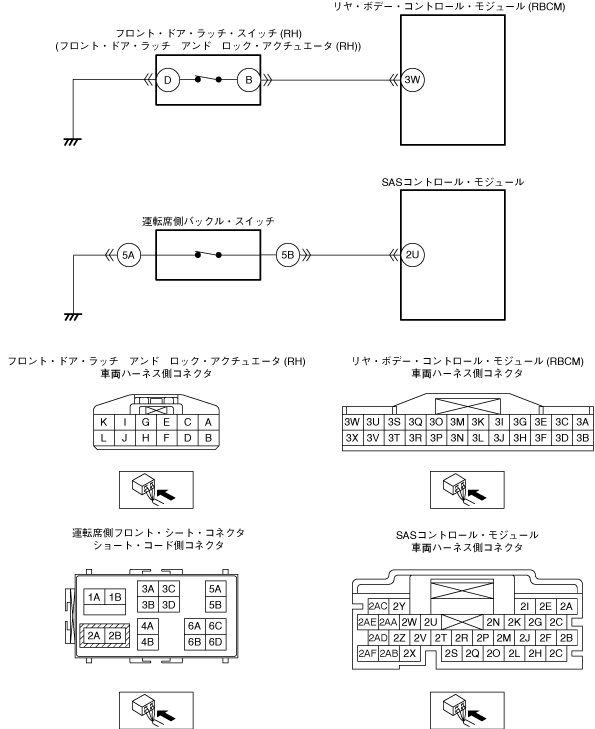 リヤ・ボデー・コントロール・モジュール (RBCM)

フロント・ドア・ラッチ・スイッチ (RH)
(フロント・ドア・ラッチ アンド ロック・アクチュエータ (RH))

D B 3W

SASコントロール・モジュール

運転席側バックル・スイッチ

5A 5B 2U

フロント・ドア・ラッチ アンド ロック・アクチュエータ (RH)
車両ハーネス側コネクタ

| K | I | G | E | C | A |
|---|---|---|---|---|---|
| L | J | H | F | D | B |

リヤ・ボデー・コントロール・モジュール (RBCM)
車両ハーネス側コネクタ

| 3W | 3U | 3S | 3Q | 3O | 3M | 3K | 3I | 3G | 3E | 3C | 3A |
|---|---|---|---|---|---|---|---|---|---|---|---|
| 3X | 3V | 3T | 3R | 3P | 3N | 3L | 3J | 3H | 3F | 3D | 3B |

運転席側フロント・シート・コネクタ
ショート・コード側コネクタ

1A 1B 3A 3C 3B 3D 5A 5B 2A 2B 4A 4B 6A 6C 6B 6D

SASコントロール・モジュール
車両ハーネス側コネクタ

2AC 2Y 2I 2E 2A
2AE 2AA 2W 2U 2N 2K 2G 2C
2AD 2Z 2V 2T 2R 2P 2M 2J 2F 2B
2AF 2AB 2X 2S 2Q 2O 2L 2H 2C