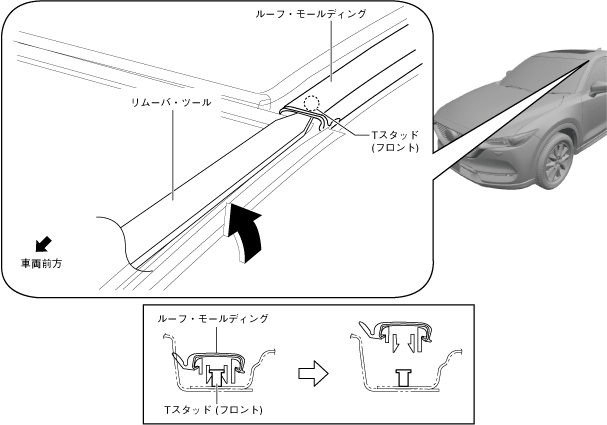 ルーフ・モールディング

リムーバ・ツール

Tスタッド
(フロント)

車両前方

ルーフ・モールディング

Tスタッド (フロント)