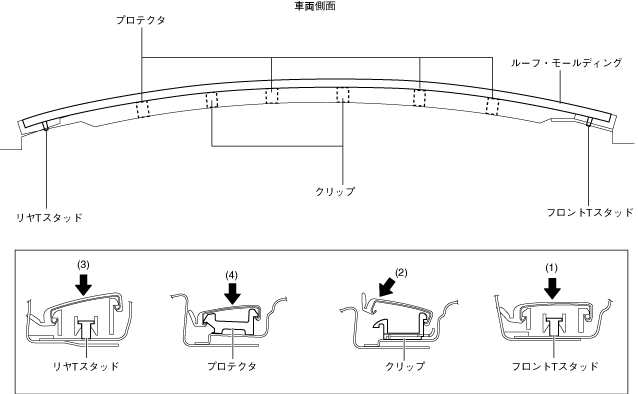 車両側面

プロテクタ

ルーフ・モールディング

クリップ

リヤTスタッド

フロントTスタッド

(3)

(4)

(2)

(1)

リヤTスタッド

プロテクタ

クリップ

フロントTスタッド