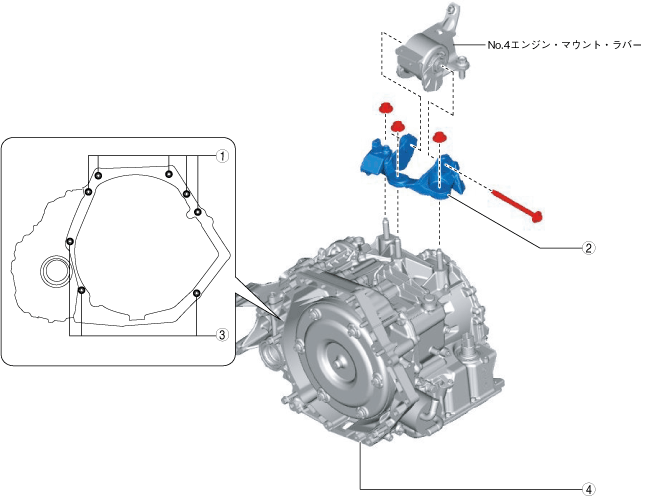 No.4エンジン・マウント・ラバー

1

2

3

4