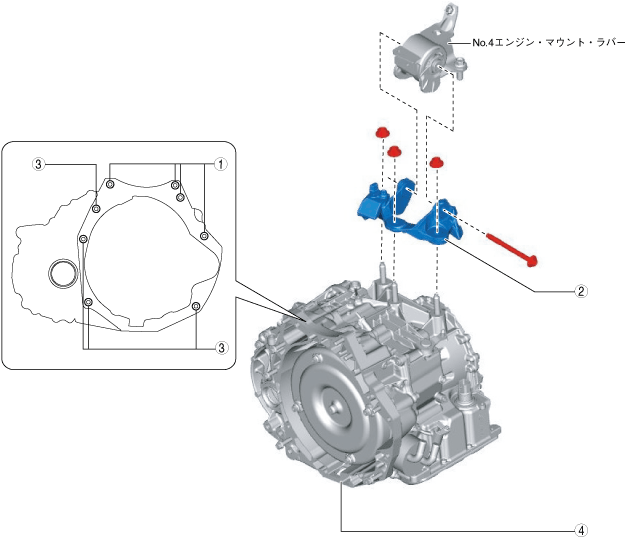 No.4エンジン・マウント・ラバー

3

1

2

3

4