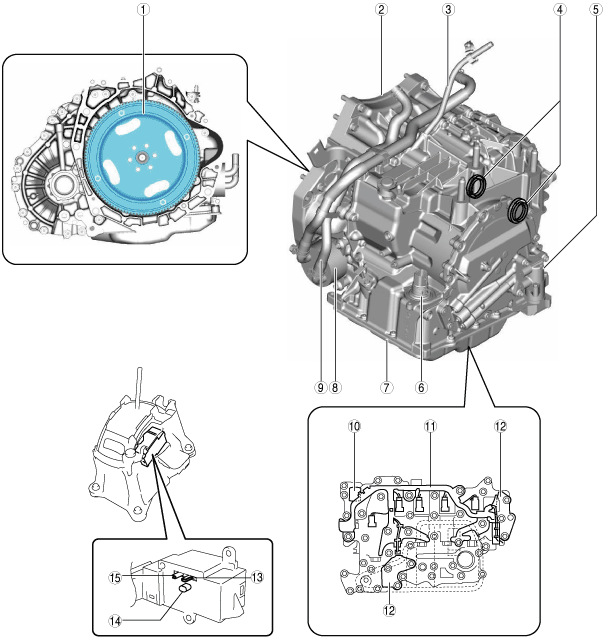 1
2
3
4
5
9
8
7
6
10
11
12
12
15
13
14