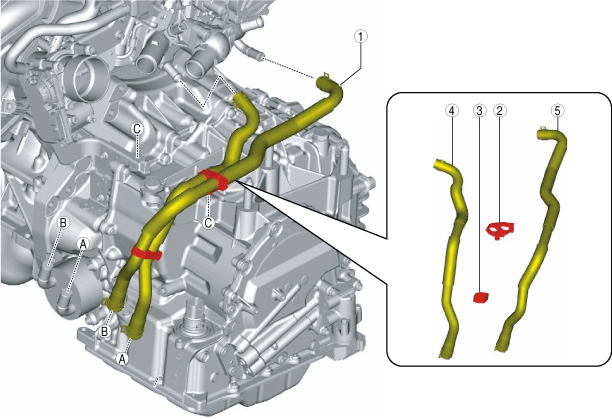 1
C
C
B
A
B
A
4
3
2
5