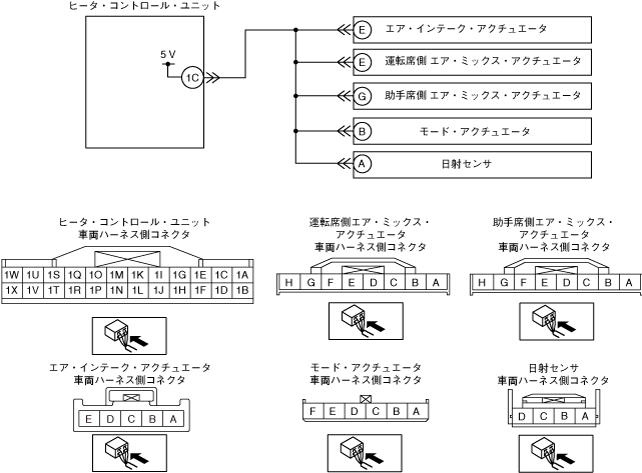 ヒータ・コントロール・ユニット

5 V

1C

E エア・インテーク・アクチュエータ

E 運転席側 エア・ミックス・アクチュエータ

G 助手席側 エア・ミックス・アクチュエータ

B モード・アクチュエータ

A 日射センサ

ヒータ・コントロール・ユニット
車両ハーネス側コネクタ

| 1W | 1U | 1S | 1Q | 1O | 1M | 1K | 1I | 1G | 1E | 1C | 1A |
|---|---|---|---|---|---|---|---|---|---|---|---|
| 1X | 1V | 1T | 1R | 1P | 1N | 1L | 1J | 1H | 1F | 1D | 1B |

運転席側エア・ミックス・
アクチュエータ
車両ハーネス側コネクタ

| H | G | F | E | D | C | B | A |
|---|---|---|---|---|---|---|---|

助手席側エア・ミックス・
アクチュエータ
車両ハーネス側コネクタ

| H | G | F | E | D | C | B | A |
|---|---|---|---|---|---|---|---|

エア・インテーク・アクチュエータ
車両ハーネス側コネクタ

| E | D | C | B | A |
|---|---|---|---|---|

モード・アクチュエータ
車両ハーネス側コネクタ

| F | E | D | C | B | A |
|---|---|---|---|---|---|

日射センサ
車両ハーネス側コネクタ

| D | C | B | A |
|---|---|---|---|