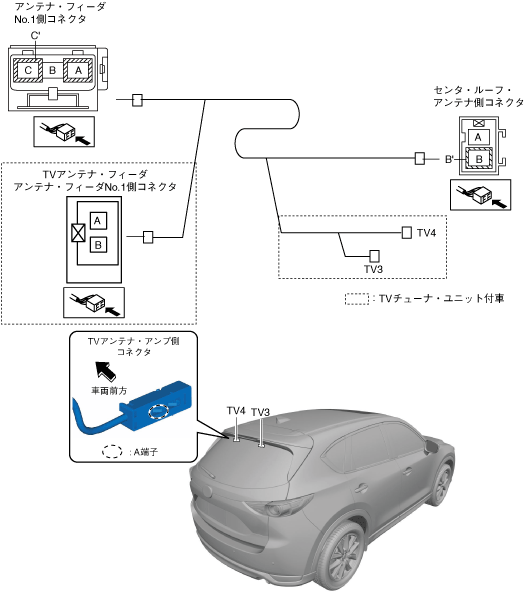 アンテナ・フィーダ
No.1側コネクタ

C'

C B A

センタ・ルーフ・
アンテナ側コネクタ

A

B'

B

TVアンテナ・フィーダ
アンテナ・フィーダNo.1側コネクタ

A

B

TV4

TV3

: TVチューナ・ユニット付車

TVアンテナ・アンプ側
コネクタ

車両前方

: A端子

TV4

TV3