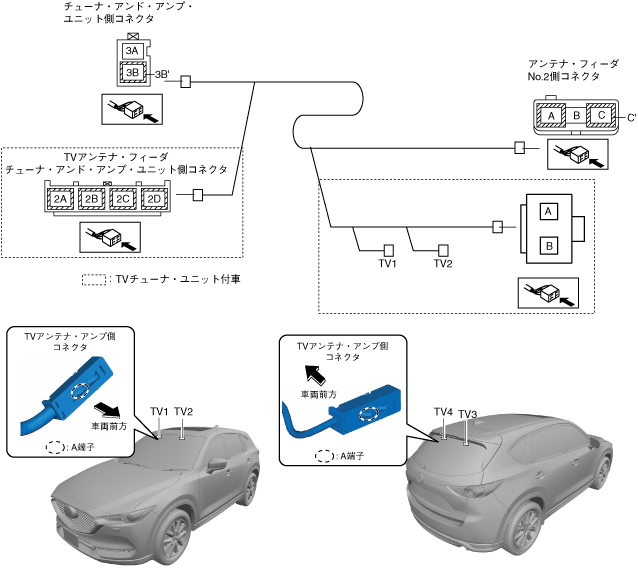 チューナ・アンド・アンプ・ユニット側コネクタ

3A
3B
3B'

アンテナ・フィーダ No.2側コネクタ

A B C
C'

TVアンテナ・フィーダ チューナ・アンド・アンプ・ユニット側コネクタ

2A 2B 2C 2D

A
B

TV1 TV2

: TVチューナ・ユニット付車

TVアンテナ・アンプ側コネクタ

車両前方

: A端子

TV1 TV2

TVアンテナ・アンプ側コネクタ

車両前方

: A端子

TV4 TV3