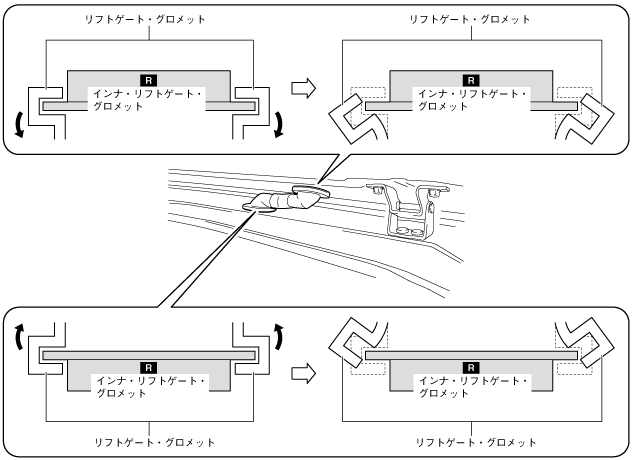 リフトゲート・グロメット

R

インナ・リフトゲート・グロメット

リフトゲート・グロメット

R

インナ・リフトゲート・グロメット

R

インナ・リフトゲート・グロメット

リフトゲート・グロメット

R

インナ・リフトゲート・グロメット

リフトゲート・グロメット