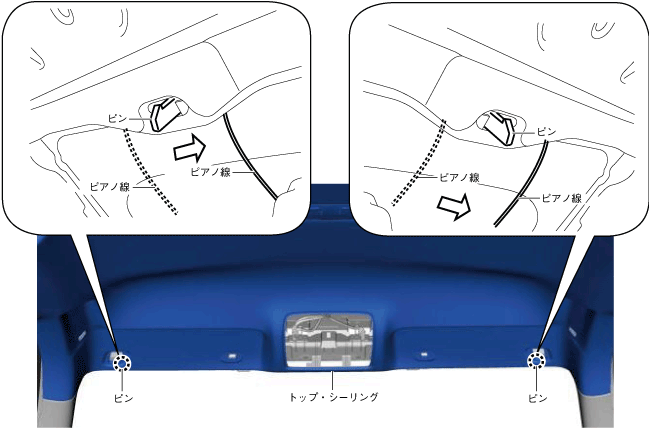 ピン

ピアノ線

ピアノ線

ピン

ピアノ線

ピアノ線

ピン

トップ・シーリング

ピン