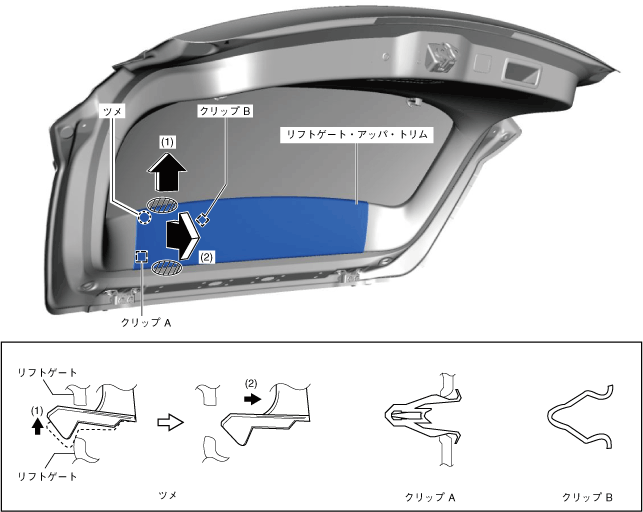 ツメ
クリップ B
リフトゲート・アッパ・トリム
(1)
(2)
クリップ A

リフトゲート
(1)
リフトゲート
(2)
ツメ
クリップ A
クリップ B