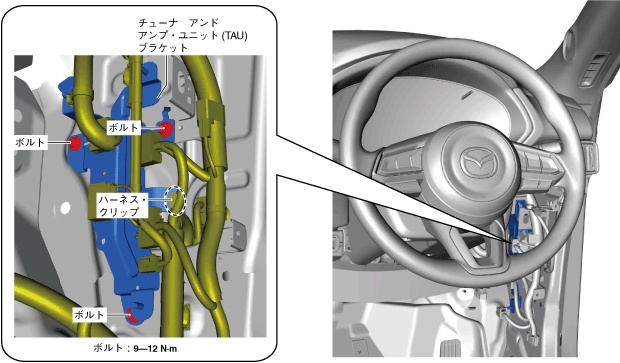 チューナ　アンド
アンプ・ユニット (TAU)
ブラケット

ボルト

ボルト

ハーネス・
クリップ

ボルト

ボルト：9—12 N·m