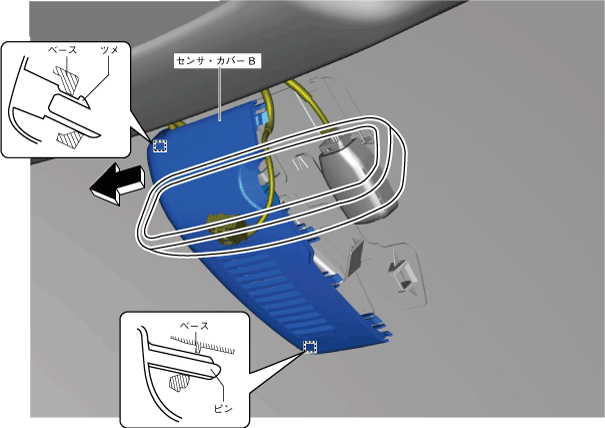 ベース
ツメ
センサ・カバー B
ベース
ピン