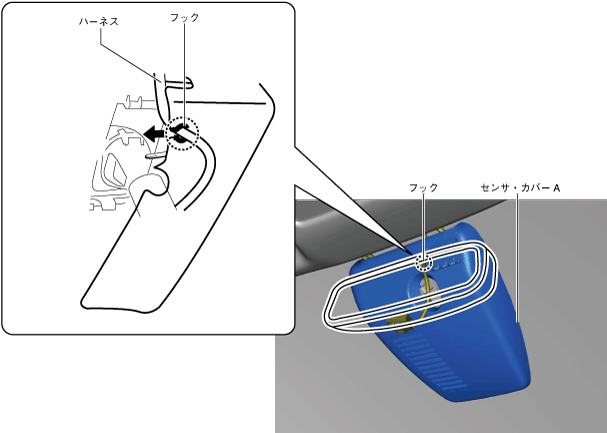 ハーネス
フック
フック
センサ・カバー A